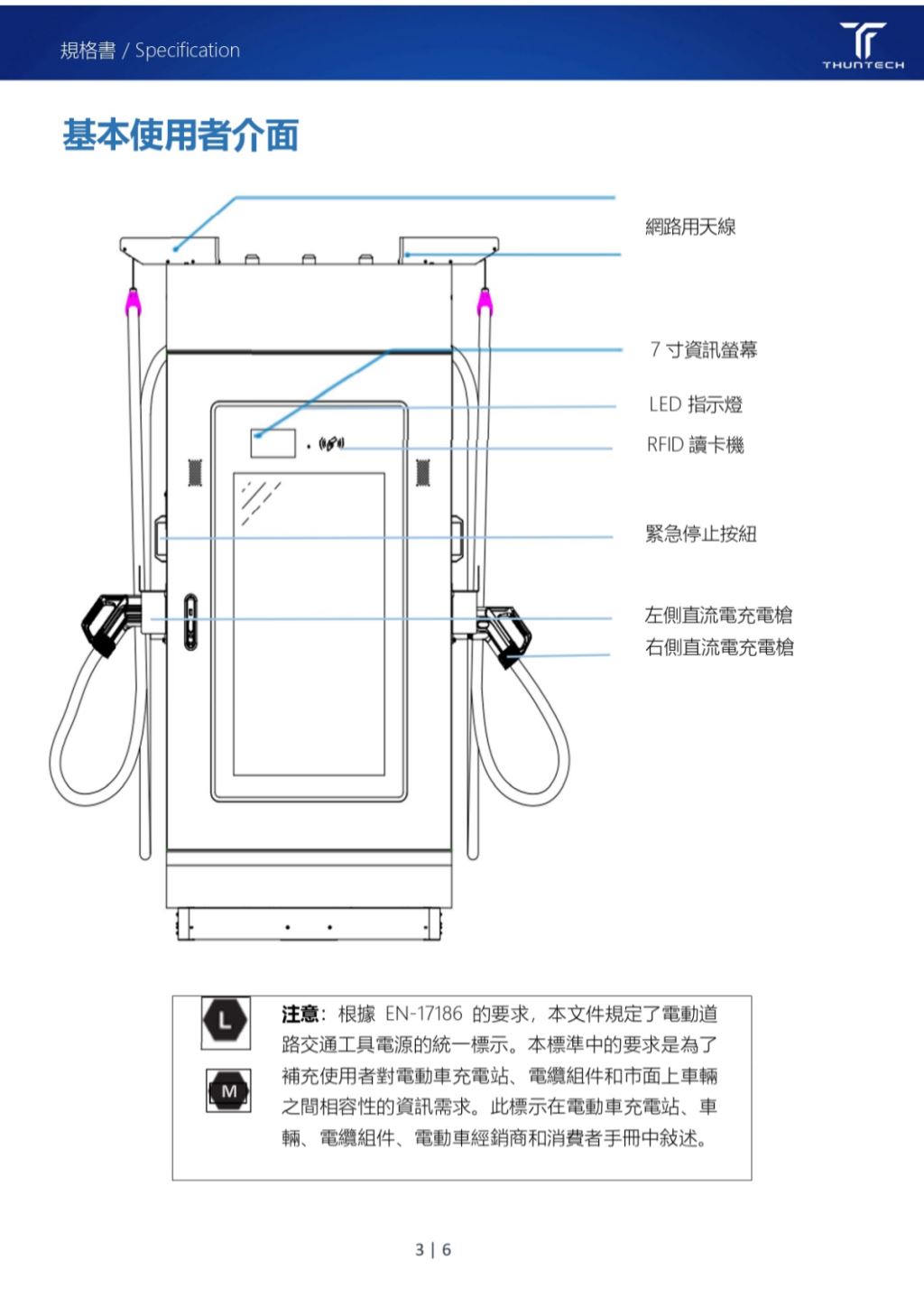 規格書 / Specification

THUNTECH

基本使用者介面

網路用天線

7 寸資訊螢幕

LED 指示燈

RFID 讀卡機

緊急停止按鈕

左側直流電充電槍

右側直流電充電槍

L

M

注意：根據 EN-17186 的要求，本文件規定了電動道路交通工具電源的統一標示。本標準中的要求是為了補充使用者對電動車充電站、電纜組件和市面上車輛之間相容性的資訊需求。此標示在電動車充電站、車輛、電纜組件、電動車經銷商和消費者手冊中敘述。

3 | 6